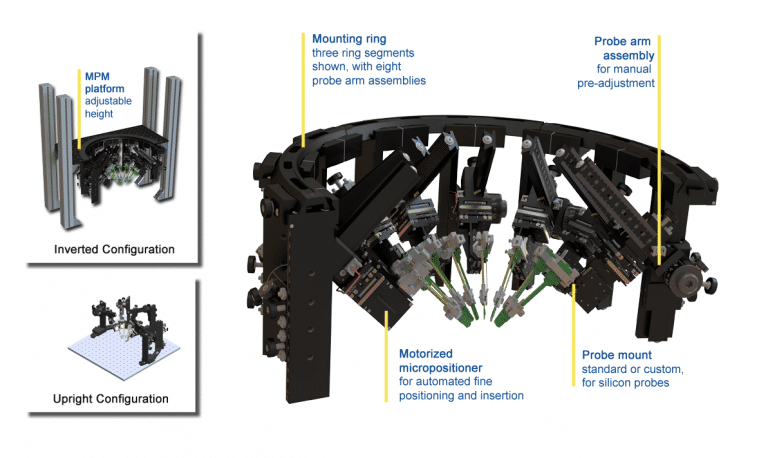 MPM platform
adjustable height

Inverted Configuration

Upright Configuration

Mounting ring
three ring segments shown, with eight probe arm assemblies

Probe arm assembly
for manual pre-adjustment

Motorized micropositioner
for automated fine positioning and insertion

Probe mount
standard or custom, for silicon probes